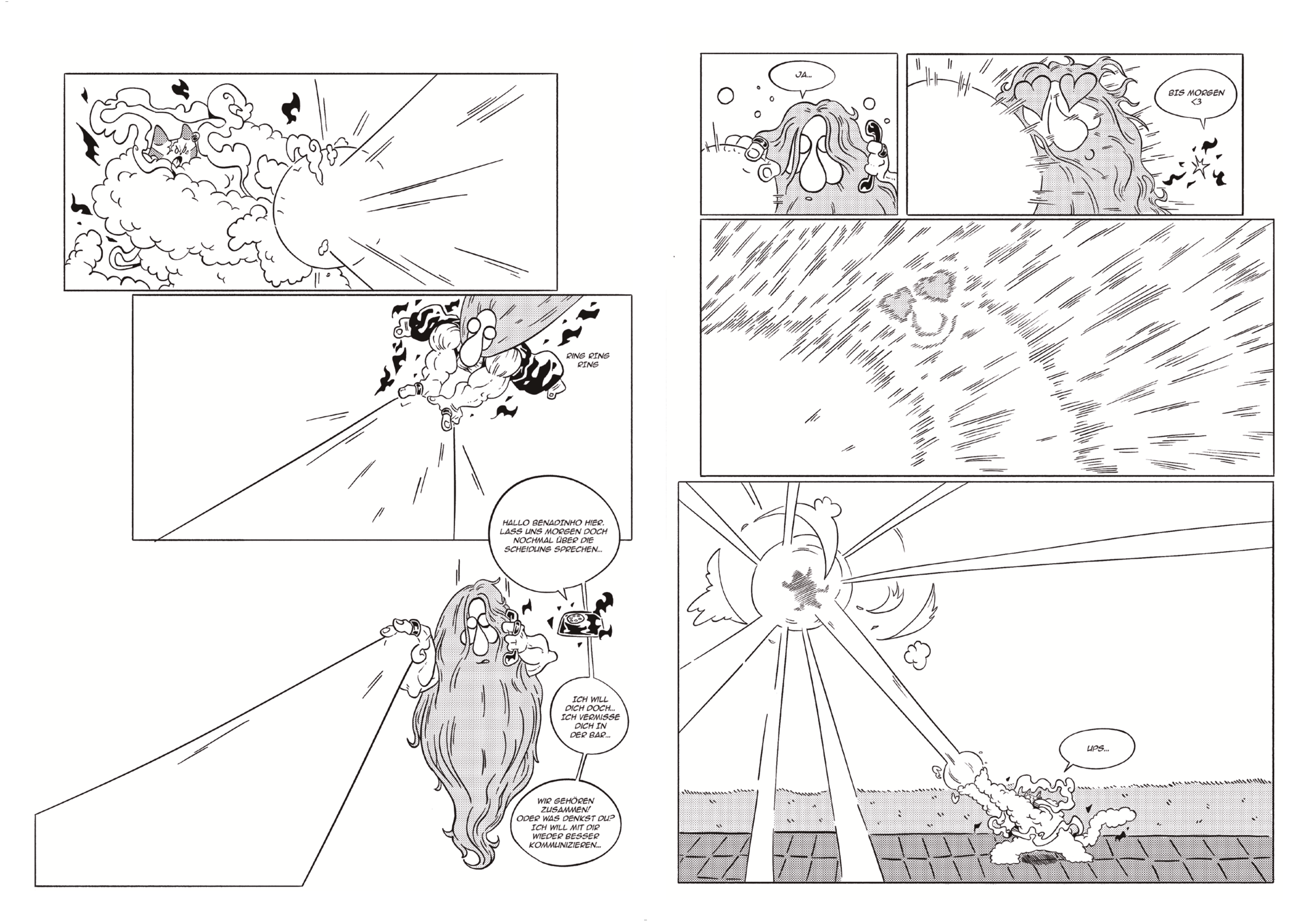 RING RING RING

HALLO BENADINHO HIER. LASS UNS MORGEN DOCH NOCHMAL ÜBER DIE SCHEIDUNG SPRECHEN...

ICH WILL DICH DOCH... ICH VERMISSE DICH IN DER BAR...

WIR GEHÖREN ZUSAMMEN! ODER WAS DENKST DU? ICH WILL MIT DIR WIEDER BESSER KOMMUNIZIEREN...

JA...

BIS MORGEN <3

UPS...